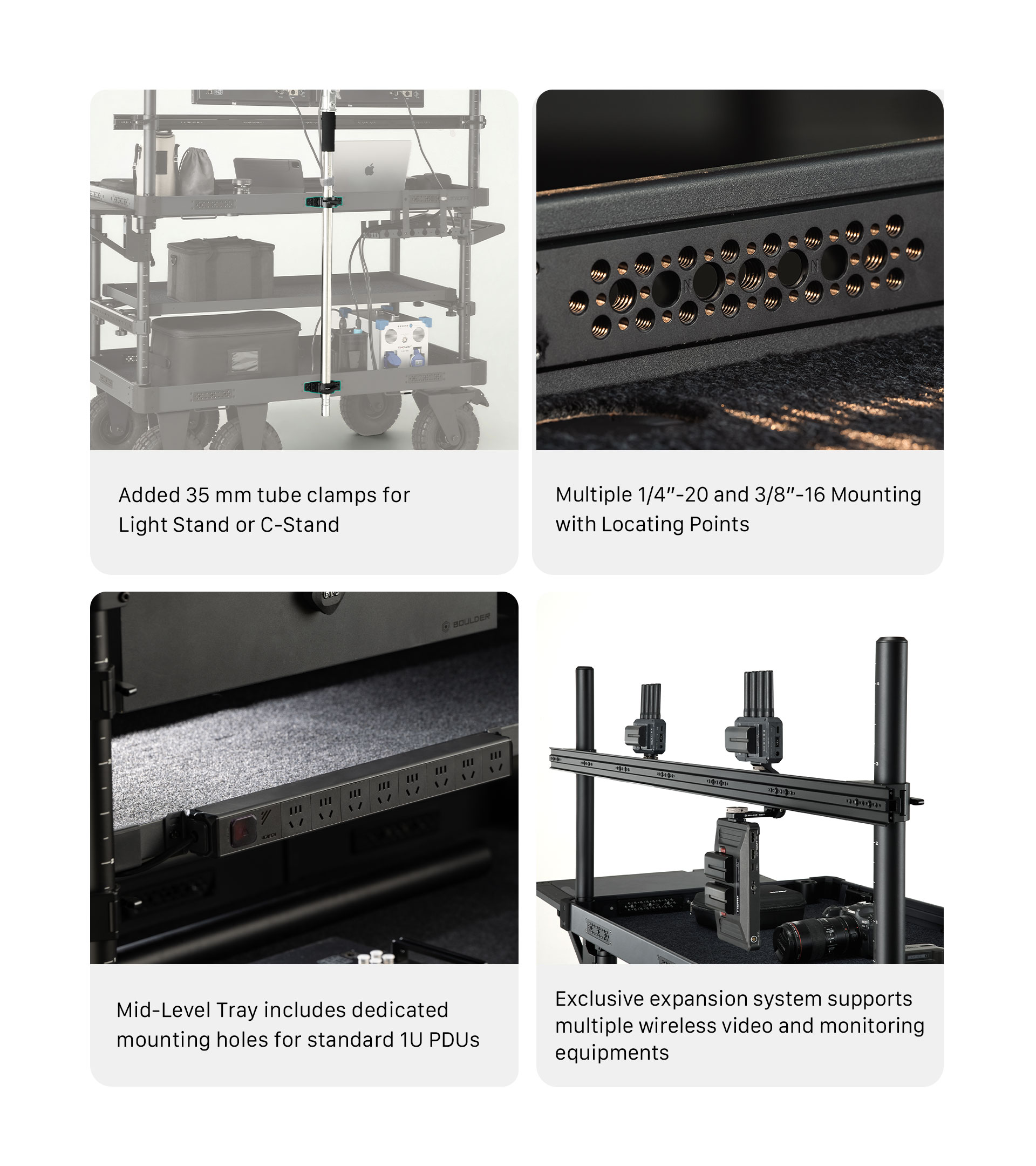 Added 35 mm tube clamps for Light Stand or C-Stand

Multiple 1/4″-20 and 3/8″-16 Mounting with Locating Points

BOULDER

Mid-Level Tray includes dedicated mounting holes for standard 1U PDUs

Exclusive expansion system supports multiple wireless video and monitoring equipments